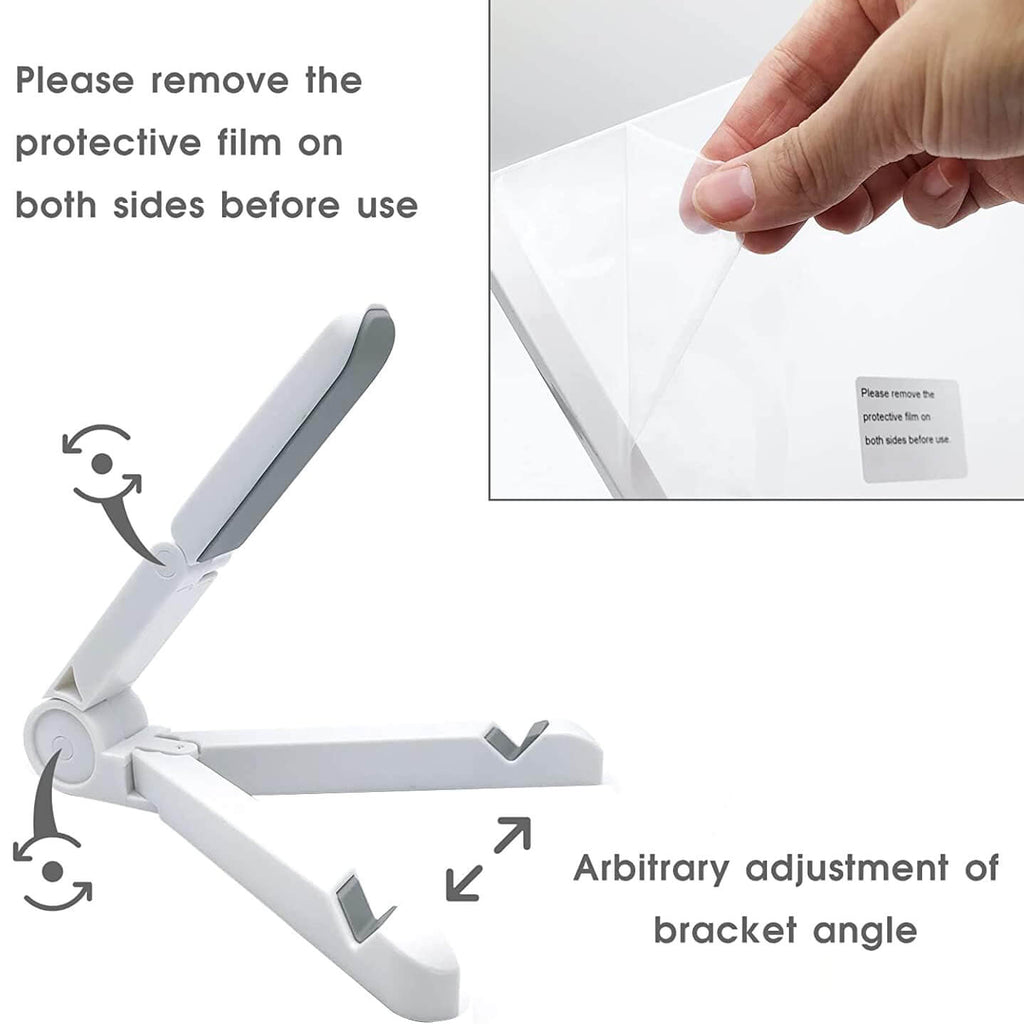 Please remove the protective film on both sides before use

Please remove the protective film on both sides before use.

Arbitrary adjustment of bracket angle