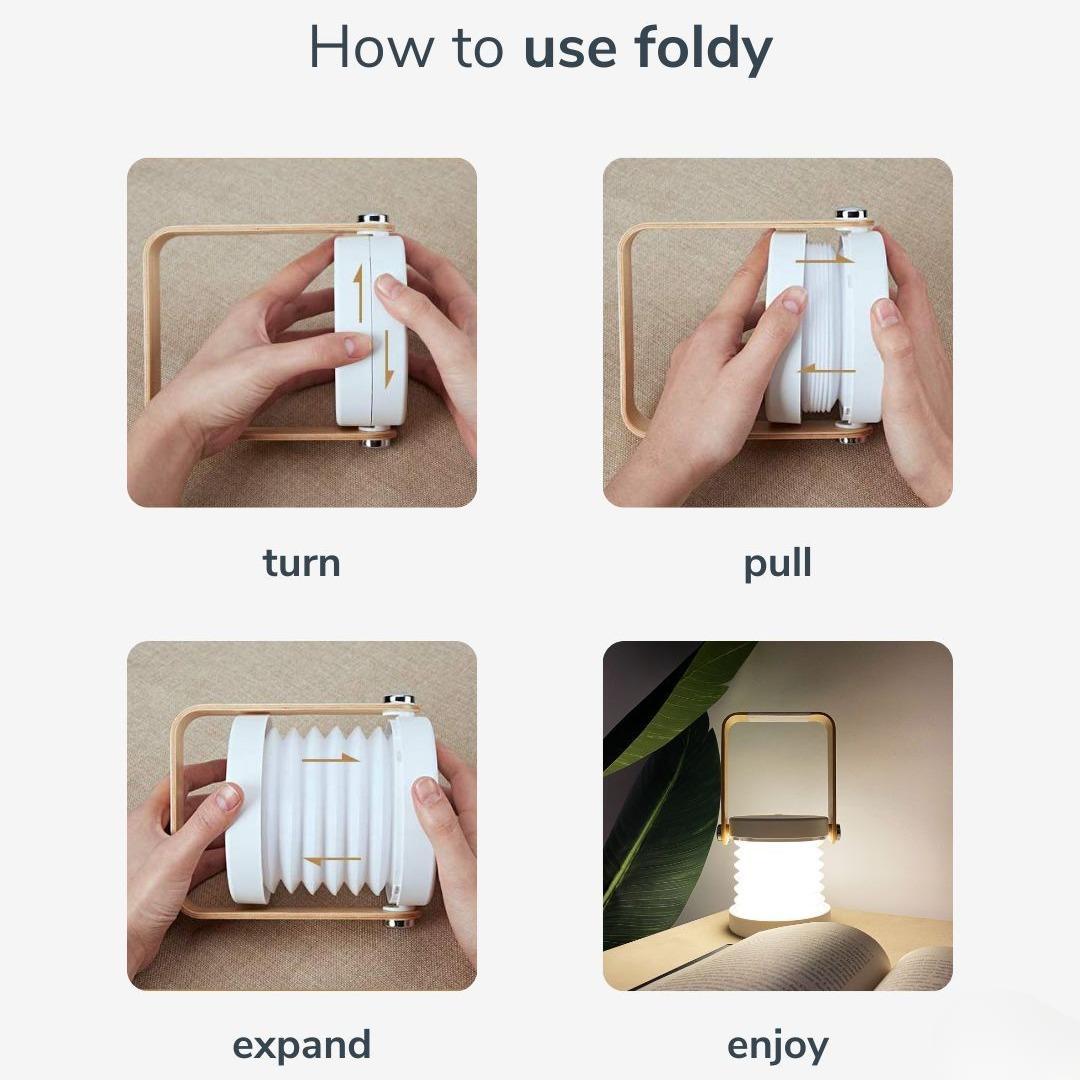 How to use foldy

turn

pull

expand

enjoy