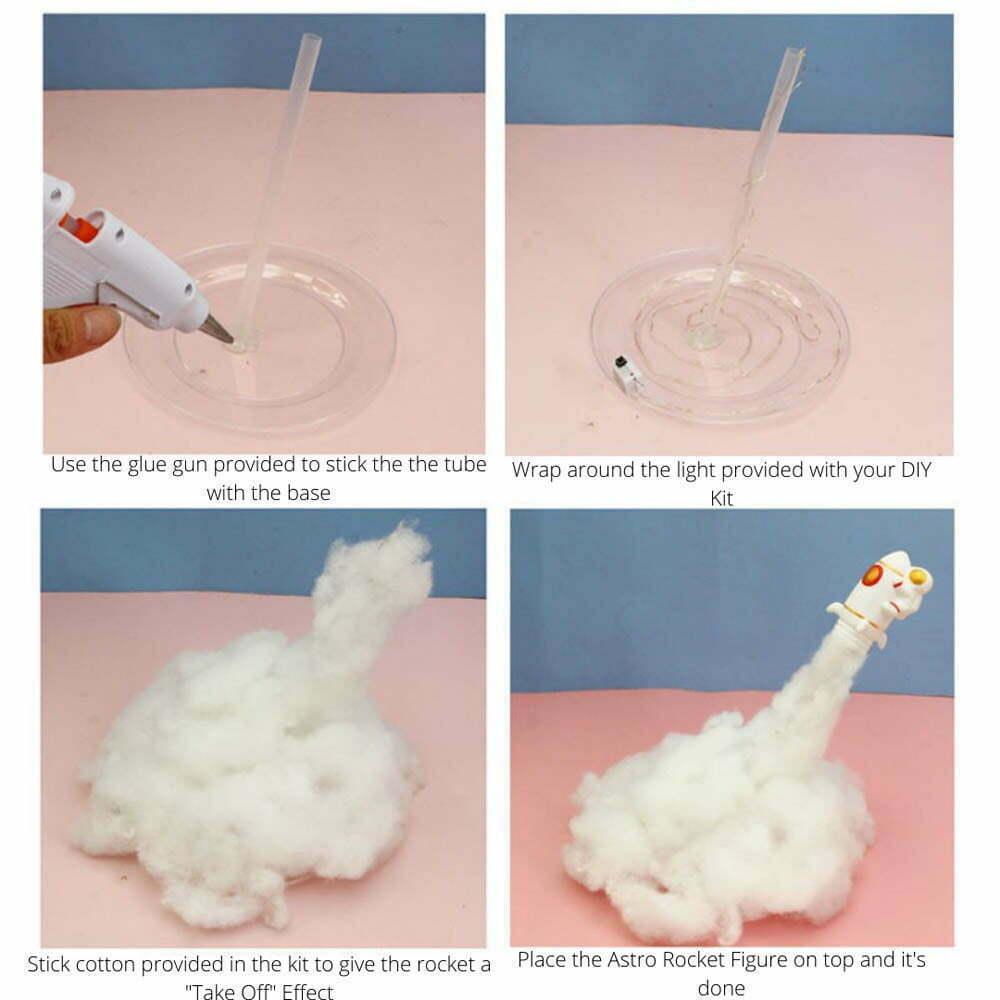 Use the glue gun provided to stick the the tube with the base

Wrap around the light provided with your DIY Kit

Stick cotton provided in the kit to give the rocket a "Take Off" Effect

Place the Astro Rocket Figure on top and it's done